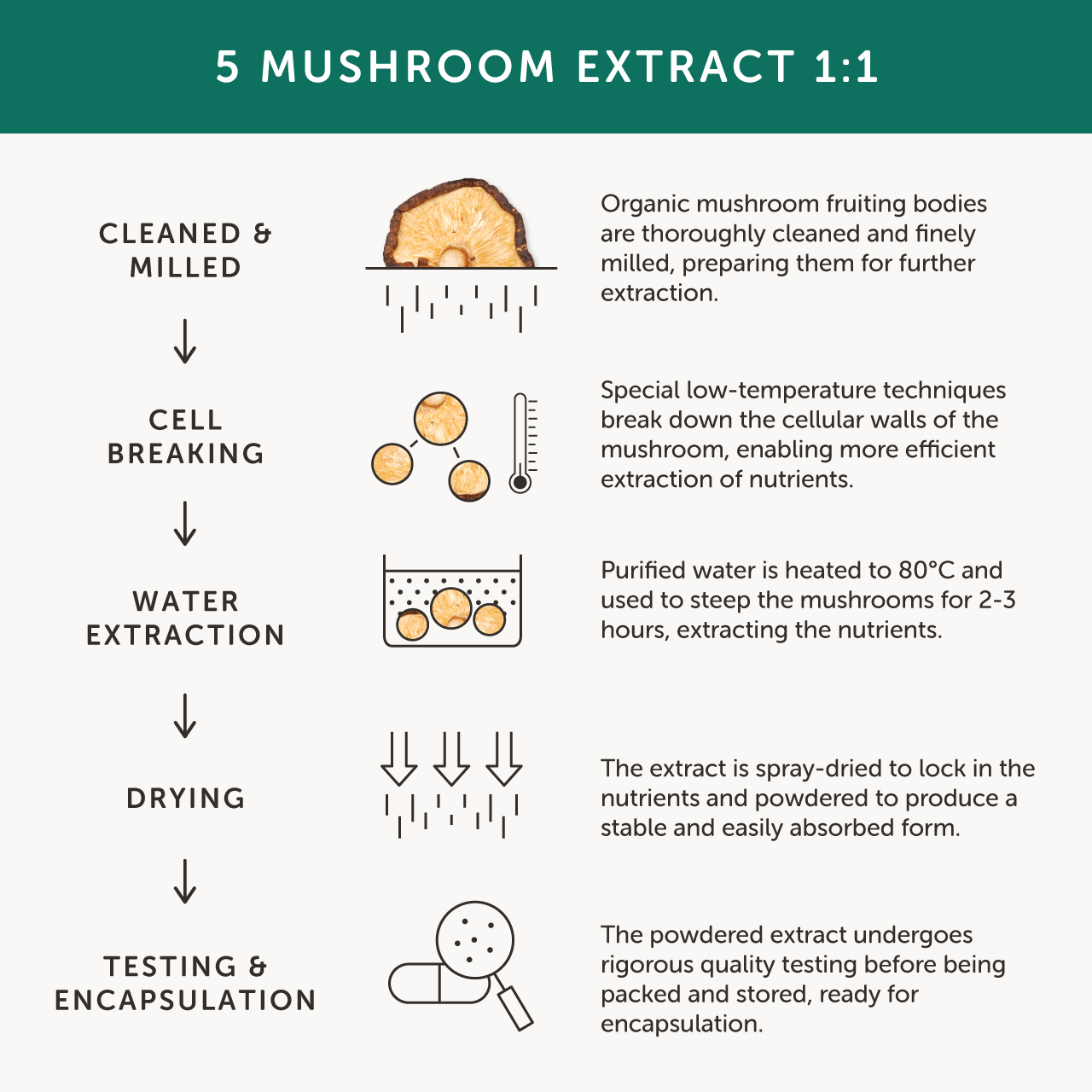 5 MUSHROOM EXTRACT 1:1

CLEANED & MILLED

Organic mushroom fruiting bodies are thoroughly cleaned and finely milled, preparing them for further extraction.

CELL BREAKING

Special low-temperature techniques break down the cellular walls of the mushroom, enabling more efficient extraction of nutrients.

WATER EXTRACTION

Purified water is heated to 80°C and used to steep the mushrooms for 2-3 hours, extracting the nutrients.

DRYING

The extract is spray-dried to lock in the nutrients and powdered to produce a stable and easily absorbed form.

TESTING & ENCAPSULATION

The powdered extract undergoes rigorous quality testing before being packed and stored, ready for encapsulation.