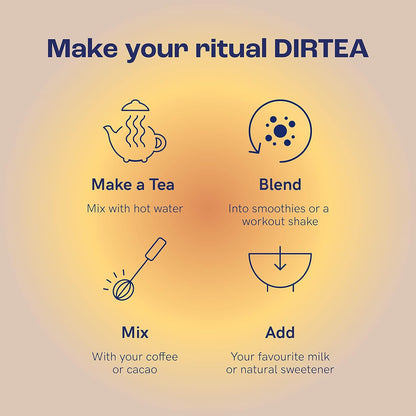 Make your ritual DIRTEA

Make a Tea

Mix with hot water

Blend

Into smoothies or a workout shake

Mix

With your coffee or cacao

Add

Your favourite milk or natural sweetener