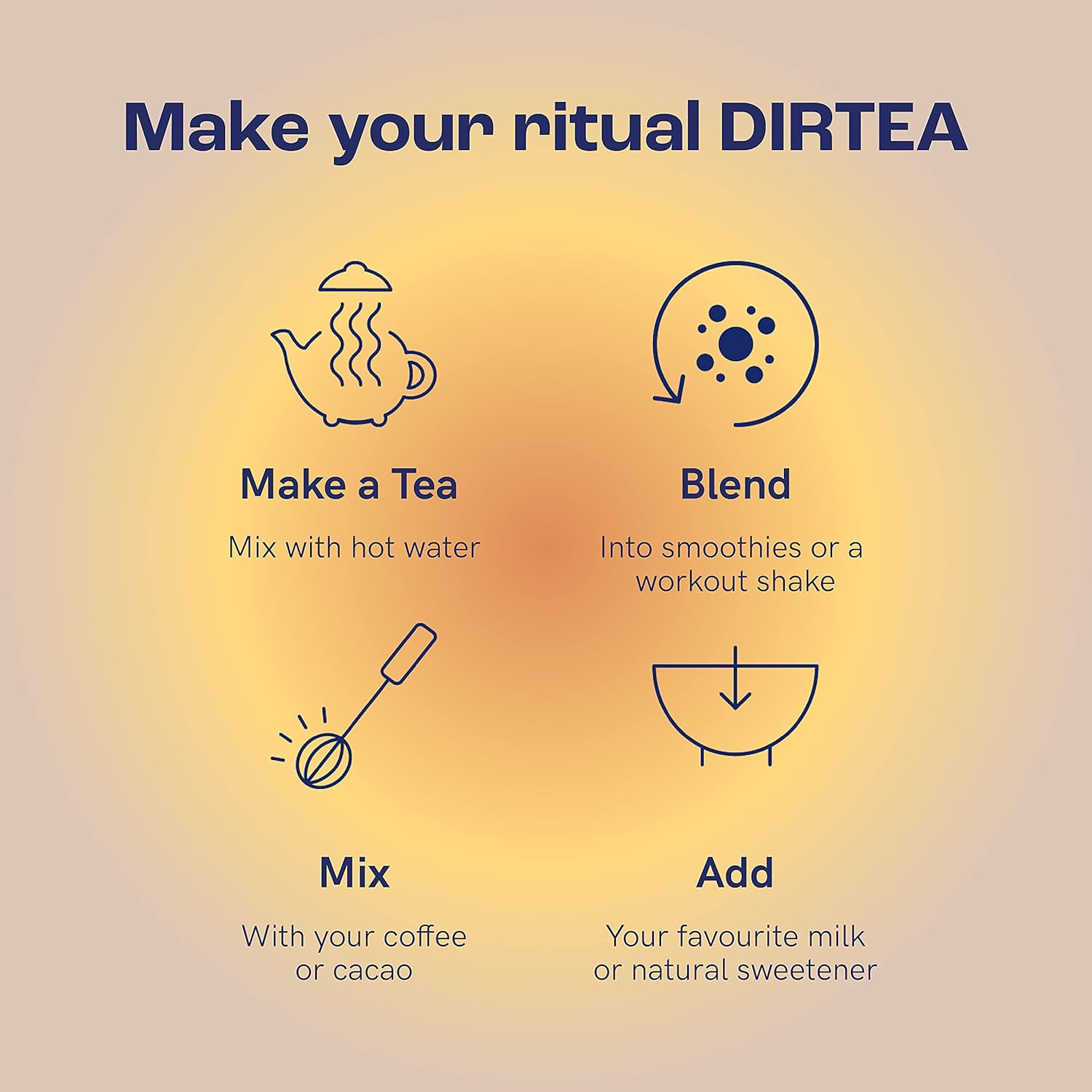 Make your ritual DIRTEA

Make a Tea

Mix with hot water

Blend

Into smoothies or a workout shake

Mix

With your coffee or cacao

Add

Your favourite milk or natural sweetener